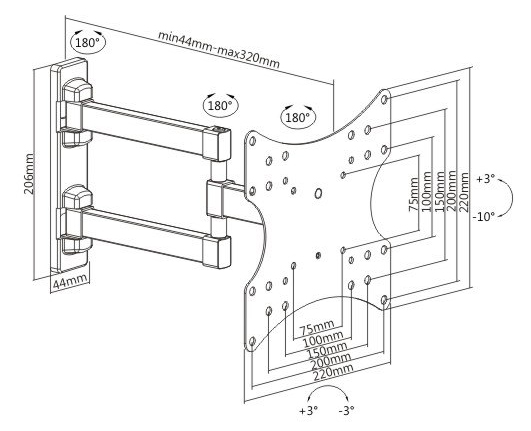 180°
min44mm-max320mm
180°
180°
206mm
44mm
75mm
100mm
150mm
200mm
220mm
+3°
-10°
75mm
100mm
150mm
200mm
220mm
+3°
-3°