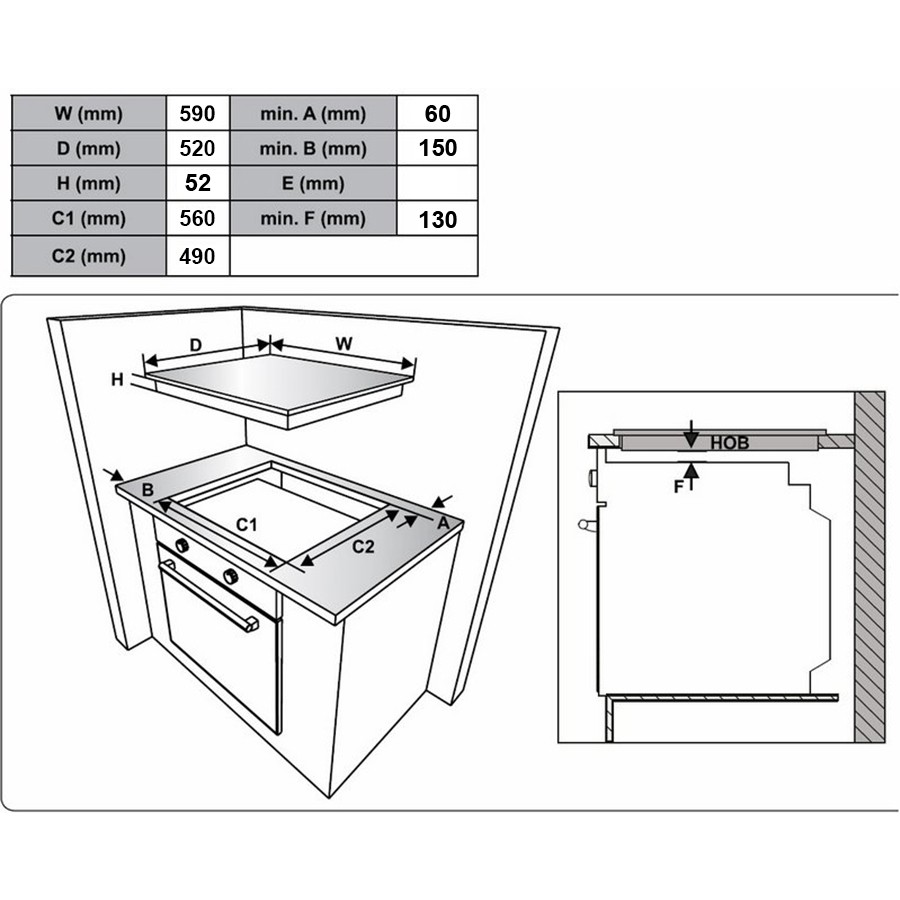 | W (mm) | 590 | min. A (mm) | 60 |
|---|---|---|---|
| D (mm) | 520 | min. B (mm) | 150 |
| H (mm) | 52 | E (mm) | |
| C1 (mm) | 560 | min. F (mm) | 130 |
| C2 (mm) | 490 | | |

D
W
H
B
C1
C2
A

HOB
F