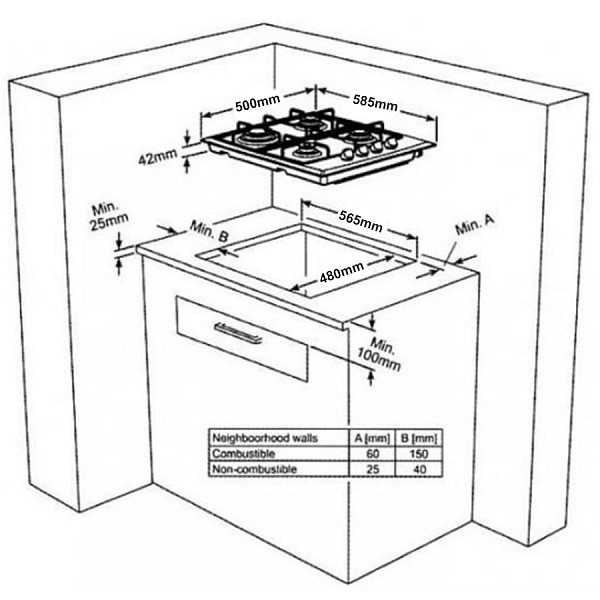 500mm
585mm
42mm
Min. 25mm
Min. B
565mm
Min. A
480mm
Min. 100mm

| Neighboorhood walls | A [mm] | B [mm] |
|---|---|---|
| Combustible | 60 | 150 |
| Non-combustible | 25 | 40 |